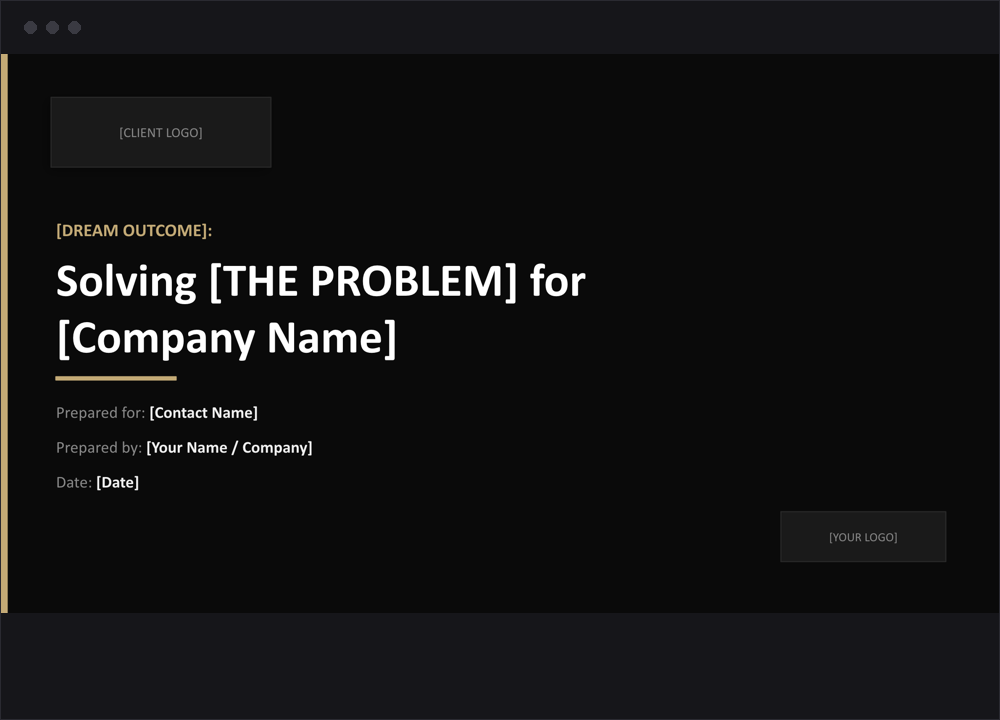 [CLIENT LOGO]

[DREAM OUTCOME]:

Solving [THE PROBLEM] for [Company Name]

Prepared for: [Contact Name]

Prepared by: [Your Name / Company]

Date: [Date]

[YOUR LOGO]